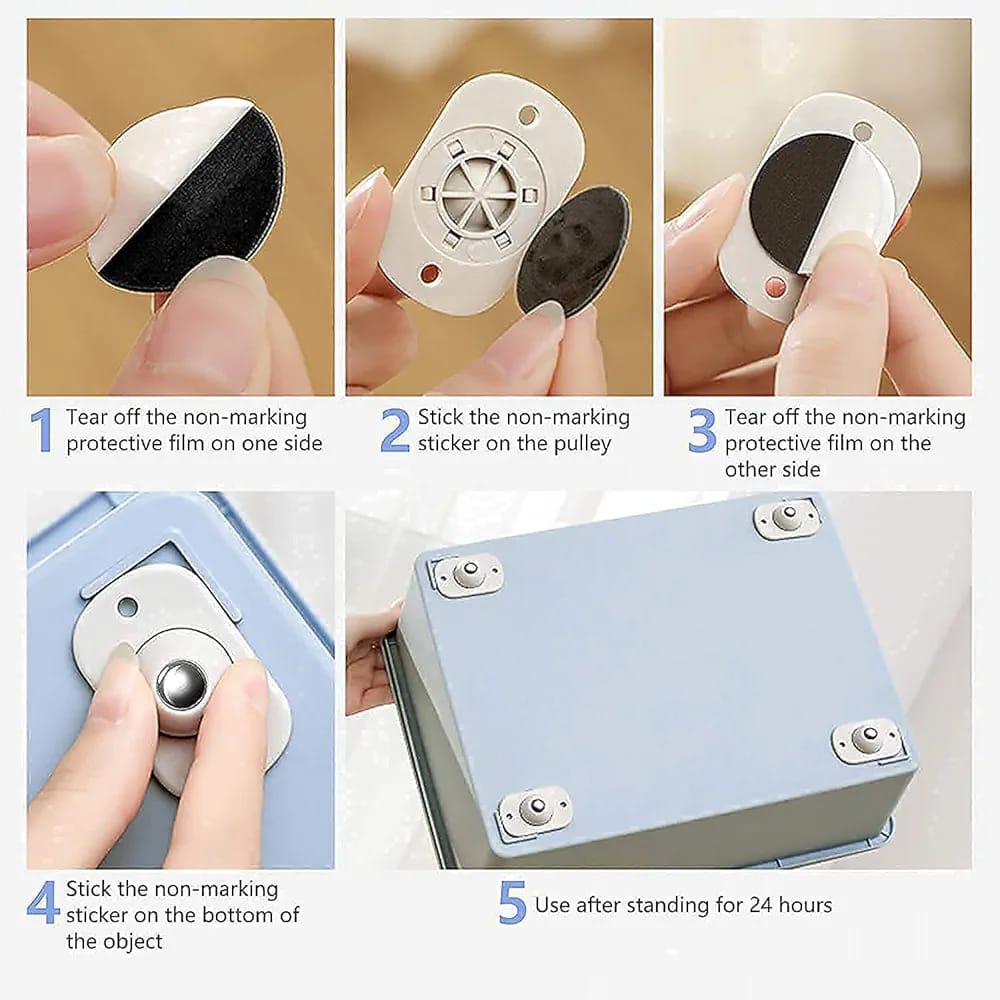 1 Tear off the non-marking protective film on one side

2 Stick the non-marking sticker on the pulley

3 Tear off the non-marking protective film on the other side

4 Stick the non-marking sticker on the bottom of the object

5 Use after standing for 24 hours